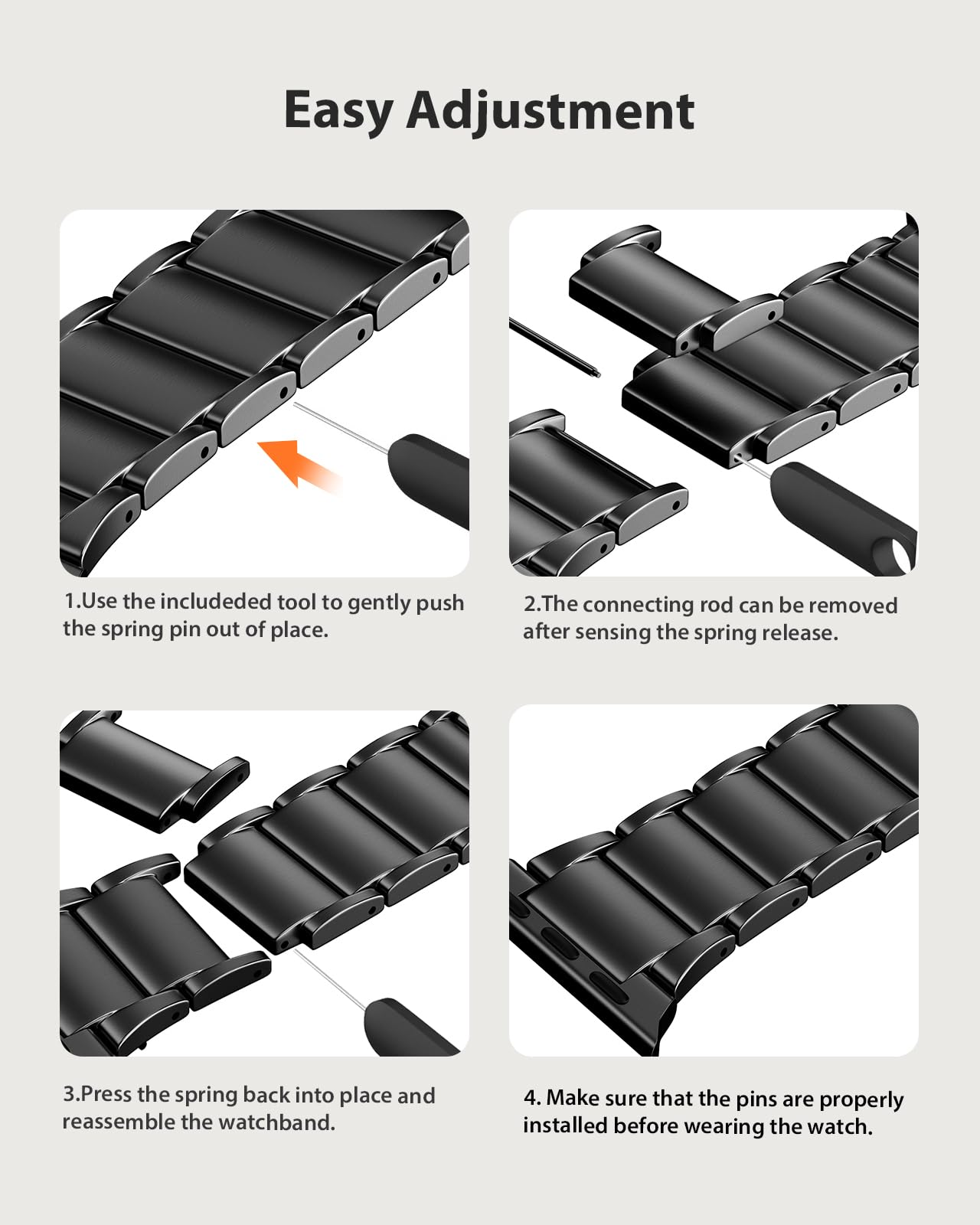 Easy Adjustment

1.Use the includeded tool to gently push the spring pin out of place.

2.The connecting rod can be removed after sensing the spring release.

3.Press the spring back into place and reassemble the watchband.

4. Make sure that the pins are properly installed before wearing the watch.